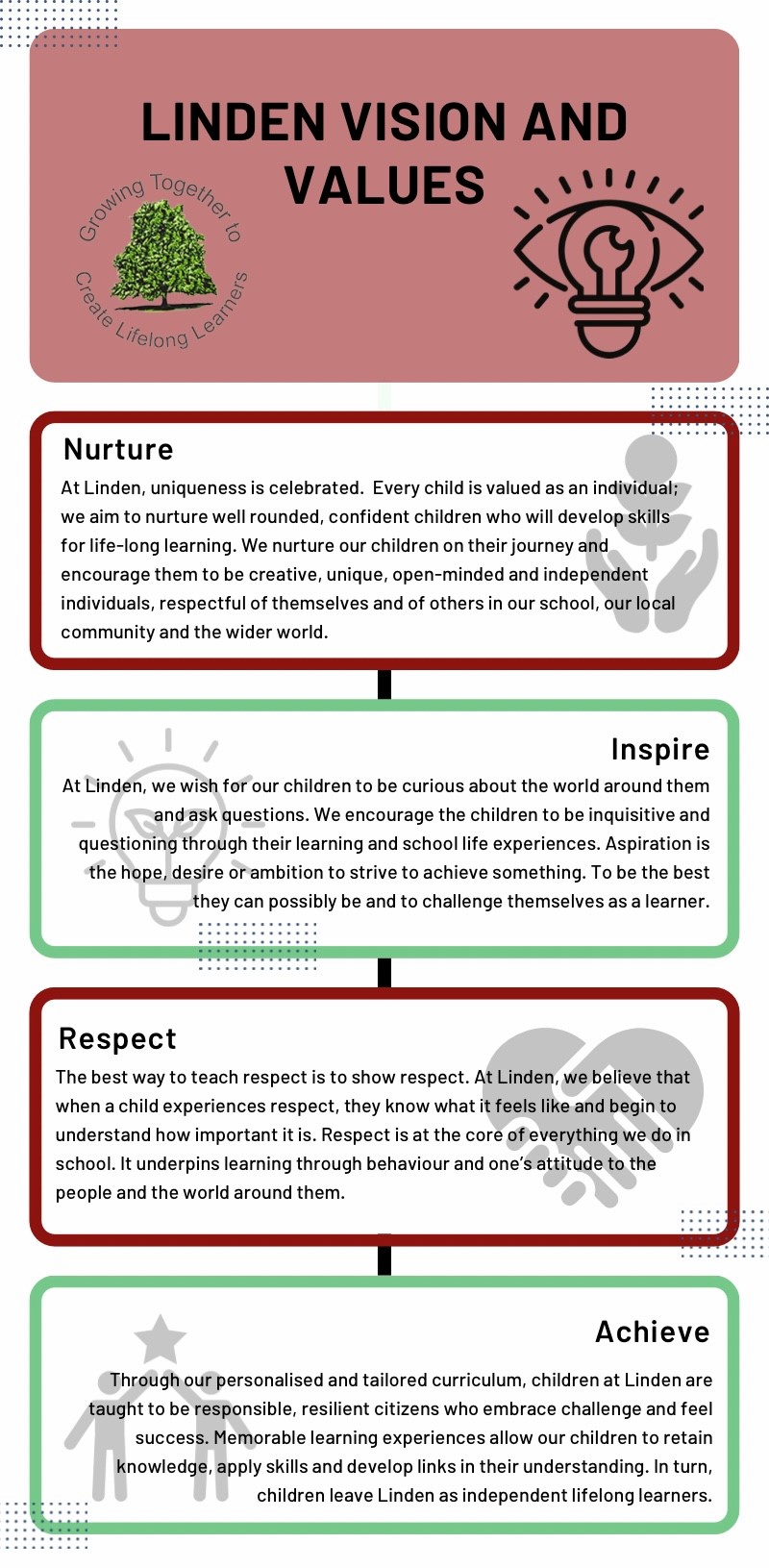 LINDEN VISION AND VALUES

Growing Together to Create Lifelong Learners

Nurture

At Linden, uniqueness is celebrated.  Every child is valued as an individual; we aim to nurture well rounded, confident children who will develop skills for life-long learning. We nurture our children on their journey and encourage them to be creative, unique, open-minded and independent individuals, respectful of themselves and of others in our school, our local community and the wider world.

Inspire

At Linden, we wish for our children to be curious about the world around them and ask questions. We encourage the children to be inquisitive and questioning through their learning and school life experiences. Aspiration is the hope, desire or ambition to strive to achieve something. To be the best they can possibly be and to challenge themselves as a learner.

Respect

The best way to teach respect is to show respect. At Linden, we believe that when a child experiences respect, they know what it feels like and begin to understand how important it is. Respect is at the core of everything we do in school. It underpins learning through behaviour and one's attitude to the people and the world around them.

Achieve

Through our personalised and tailored curriculum, children at Linden are taught to be responsible, resilient citizens who embrace challenge and feel success. Memorable learning experiences allow our children to retain knowledge, apply skills and develop links in their understanding. In turn, children leave Linden as independent lifelong learners.