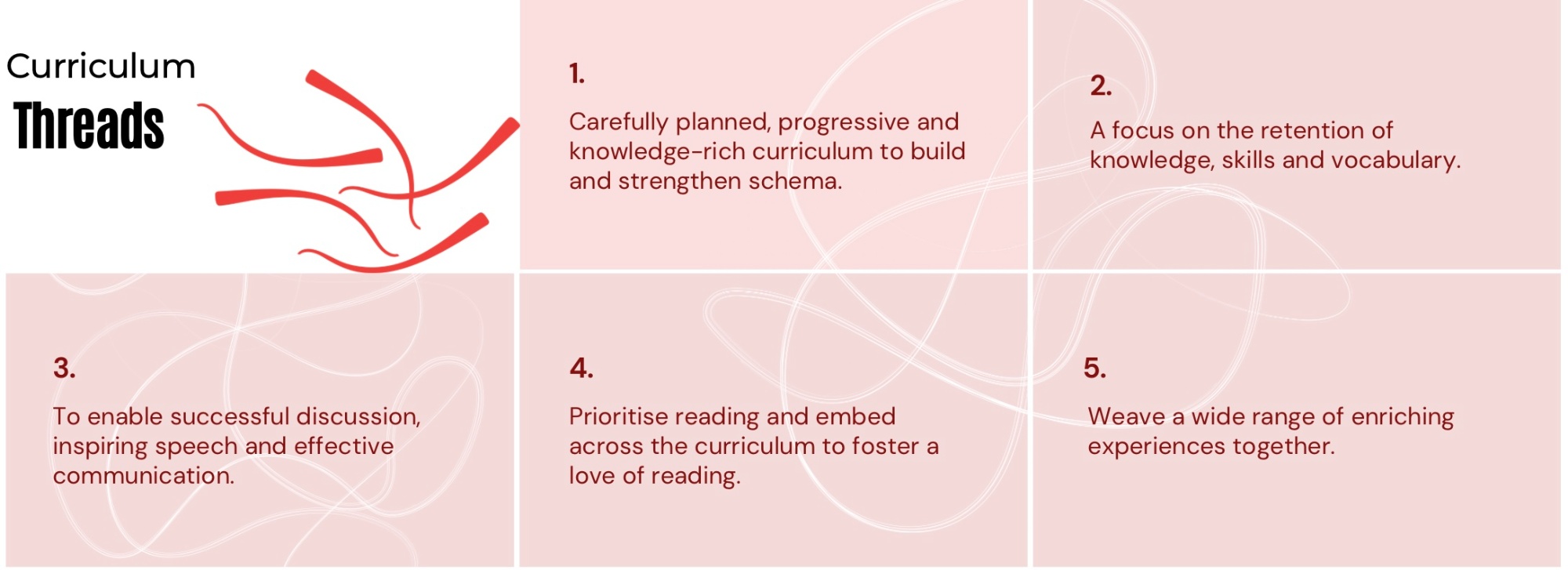 Curriculum
Threads

1.

Carefully planned, progressive and knowledge-rich curriculum to build and strengthen schema.

2.

A focus on the retention of knowledge, skills and vocabulary.

3.

To enable successful discussion, inspiring speech and effective communication.

4.

Prioritise reading and embed across the curriculum to foster a love of reading.

5.

Weave a wide range of enriching experiences together.